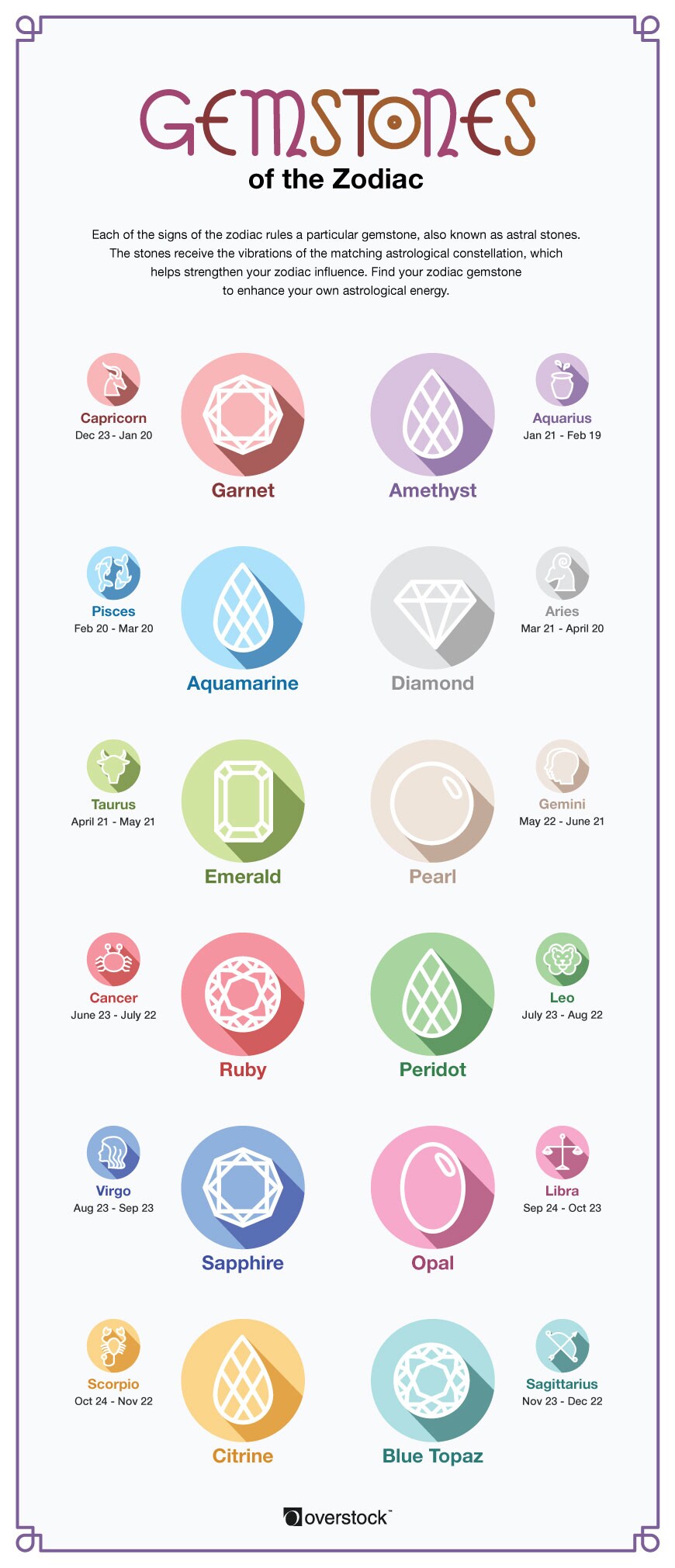 GEMSTONES
of the Zodiac

Each of the signs of the zodiac rules a particular gemstone, also known as astral stones. The stones receive the vibrations of the matching astrological constellation, which helps strengthen your zodiac influence. Find your zodiac gemstone to enhance your own astrological energy.

Capricorn
Dec 23 - Jan 20

Garnet

Amethyst

Aquarius
Jan 21 - Feb 19

Pisces
Feb 20 - Mar 20

Aquamarine

Diamond

Aries
Mar 21 - April 20

Taurus
April 21 - May 21

Emerald

Pearl

Gemini
May 22 - June 21

Cancer
June 23 - July 22

Ruby

Peridot

Leo
July 23 - Aug 22

Virgo
Aug 23 - Sep 23

Sapphire

Opal

Libra
Sep 24 - Oct 23

Scorpio
Oct 24 - Nov 22

Citrine

Blue Topaz

Sagittarius
Nov 23 - Dec 22

overstock™